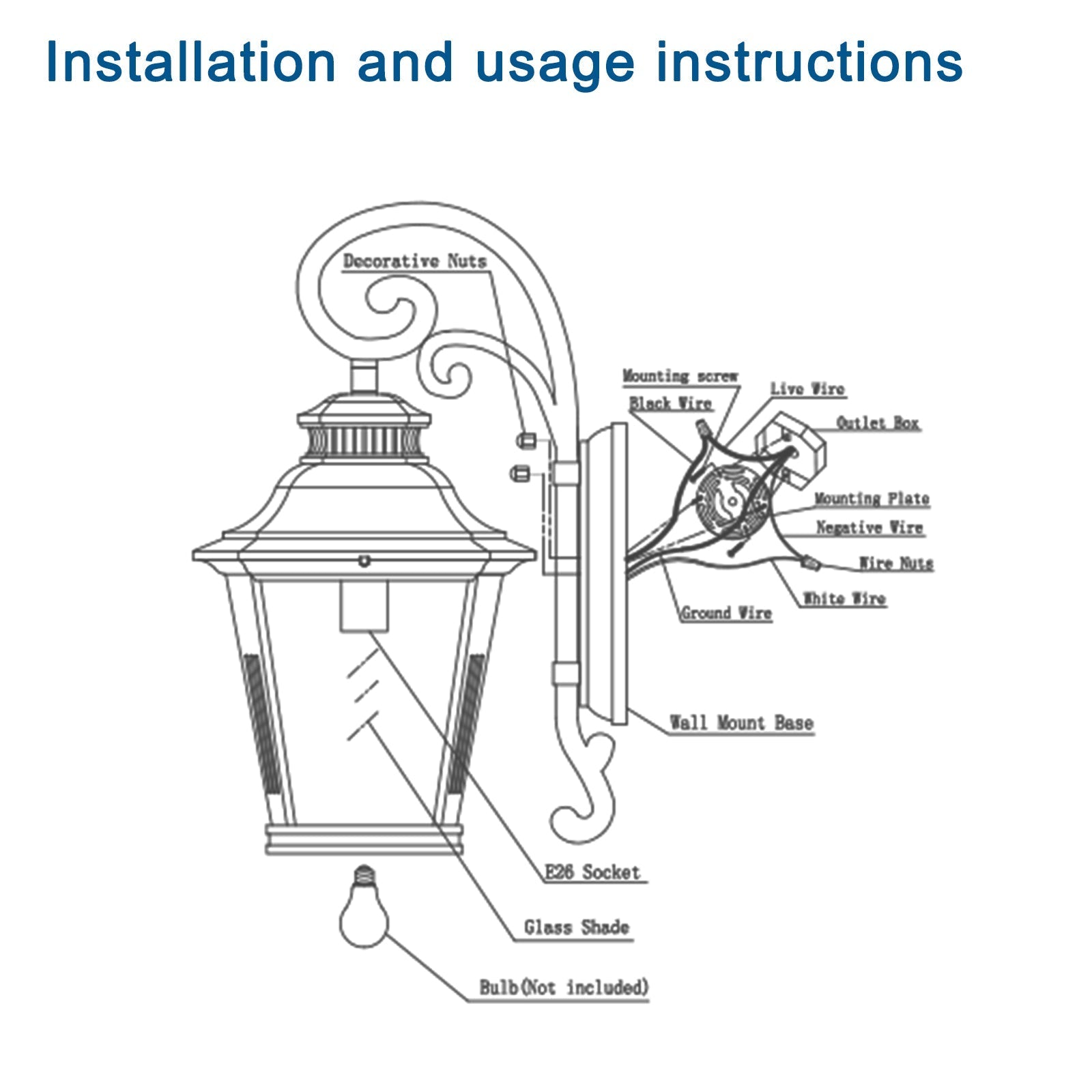 Installation and usage instructions

Decorative Nuts

Mounting screw

Black Wire

Live Wire

Outlet Box

Mounting Plate

Negative Wire

Wire Nuts

White Wire

Ground Wire

Wall Mount Base

E26 Socket

Glass Shade

Bulb(Not included)