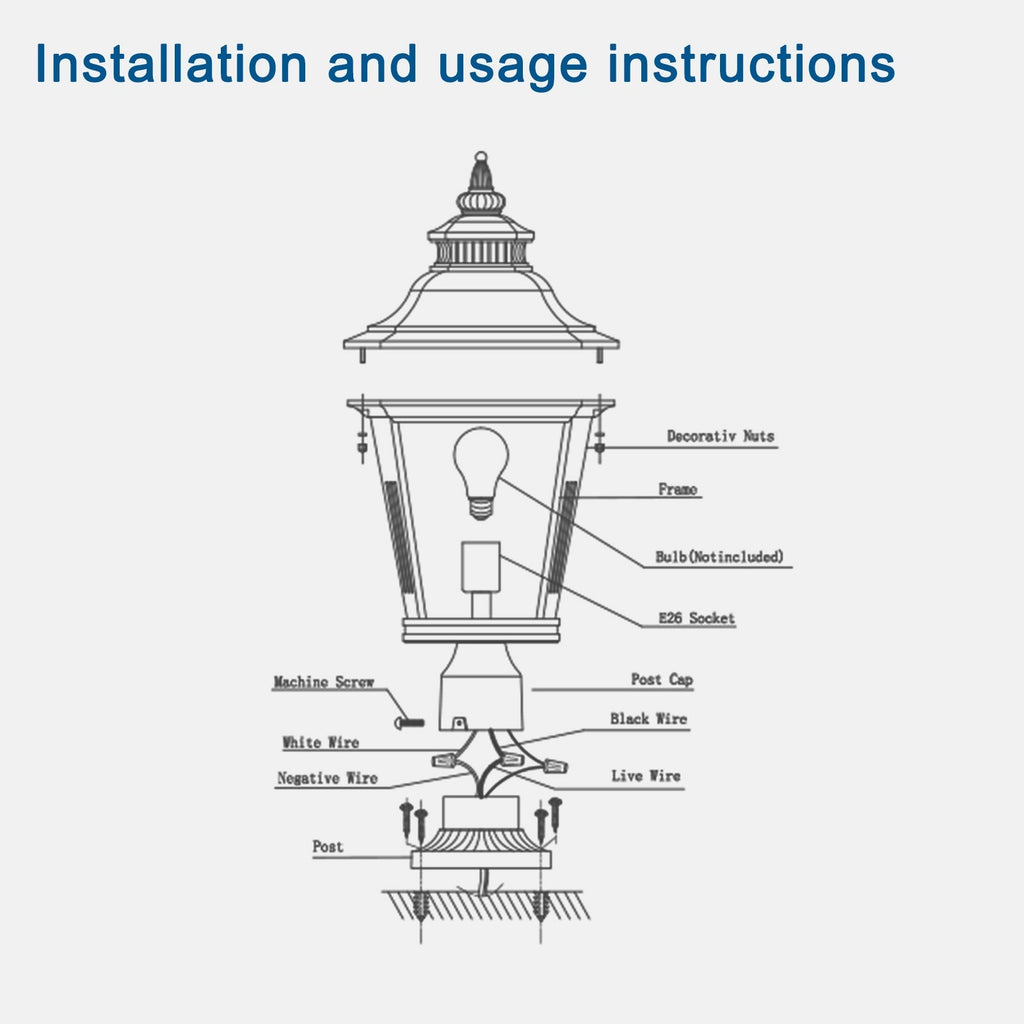 Installation and usage instructions

Decorativ Nuts

Frame

Bulb(Notincluded)

E26 Socket

Machine Screw

Post Cap

Black Wire

White Wire

Negative Wire

Live Wire

Post