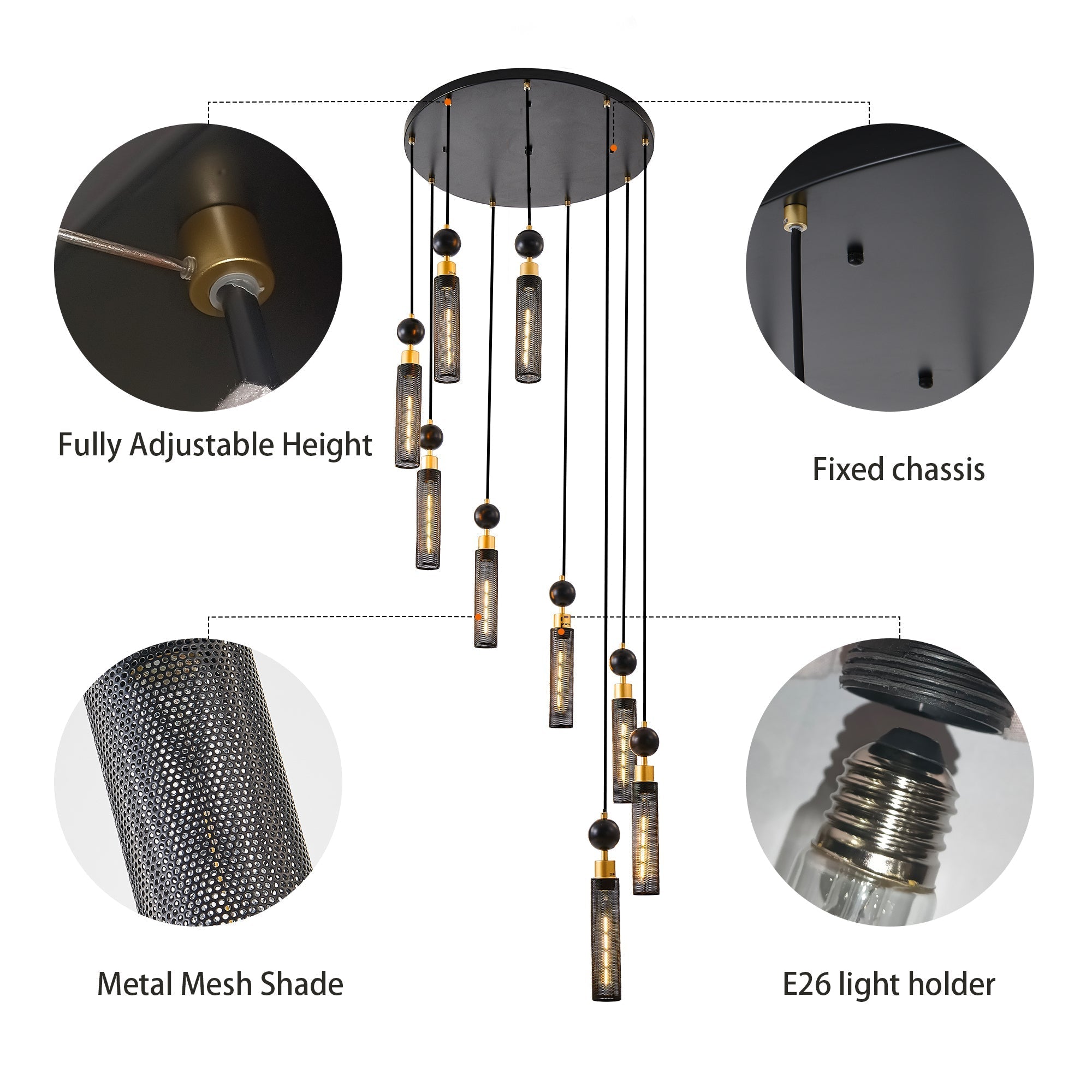 Fully Adjustable Height

Fixed chassis

Metal Mesh Shade

E26 light holder