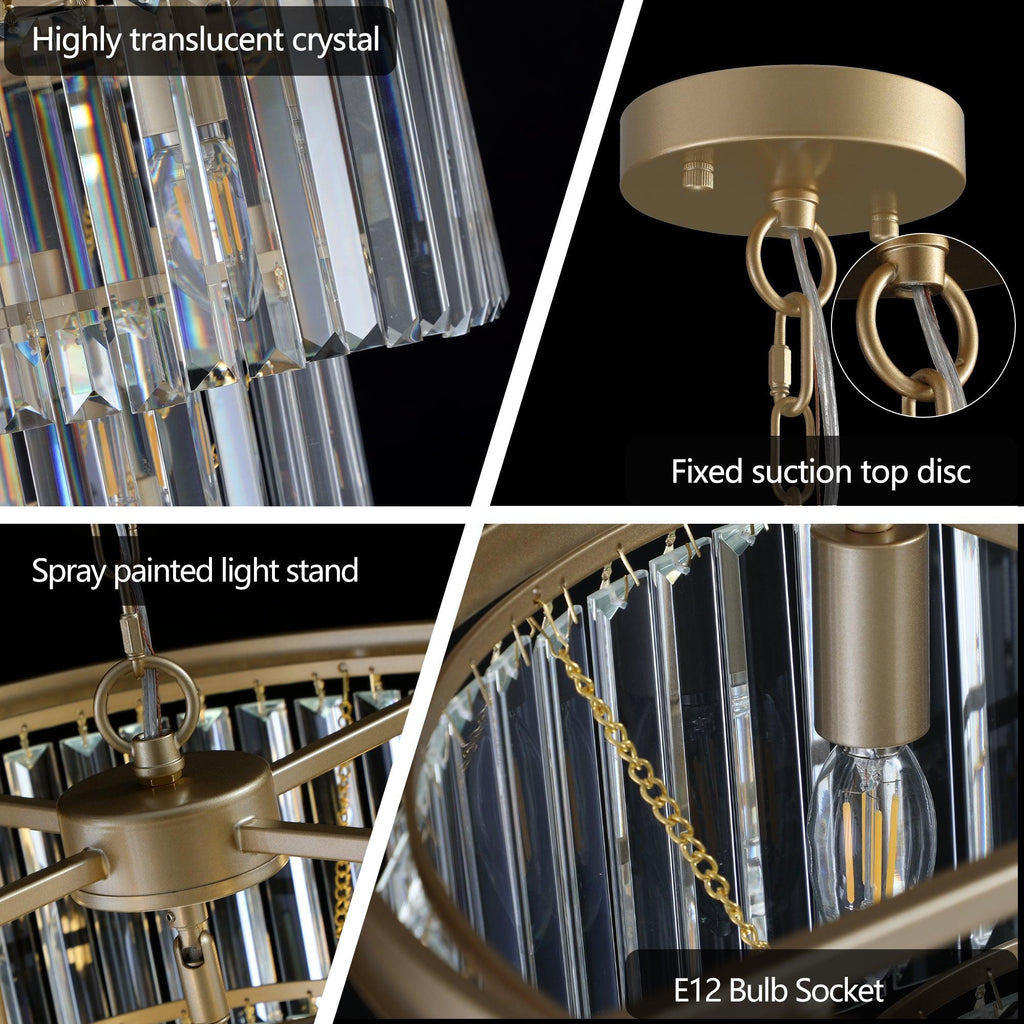 Highly translucent crystal

Fixed suction top disc

Spray painted light stand

E12 Bulb Socket