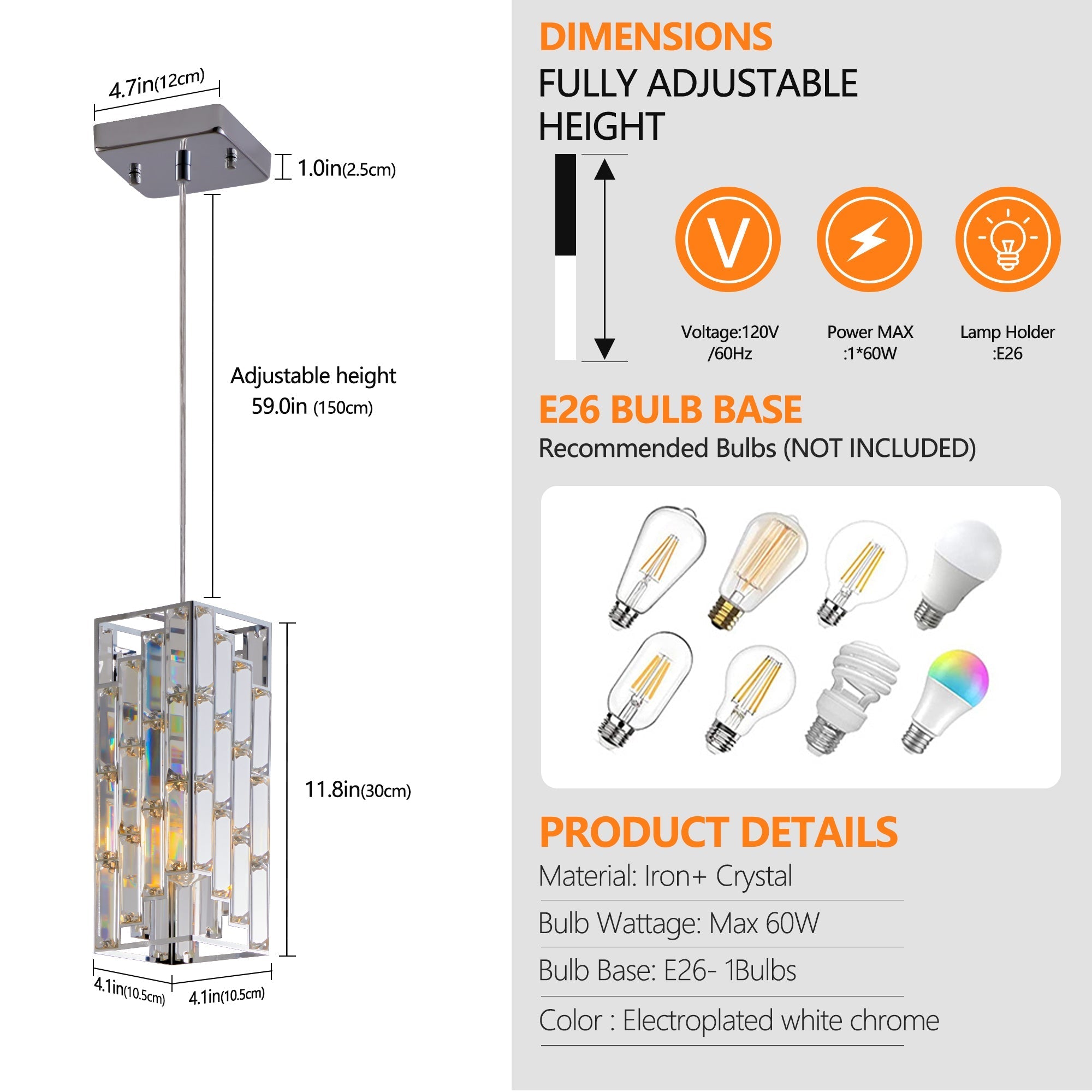 4.7in(12cm)

1.0in(2.5cm)

Adjustable height
59.0in (150cm)

11.8in(30cm)

4.1in(10.5cm)
4.1in(10.5cm)

DIMENSIONS
FULLY ADJUSTABLE HEIGHT

V

Voltage:120V /60Hz

Power MAX :1*60W

Lamp Holder :E26

E26 BULB BASE
Recommended Bulbs (NOT INCLUDED)

PRODUCT DETAILS
Material: Iron+ Crystal

Bulb Wattage: Max 60W

Bulb Base: E26- 1Bulbs

Color : Electroplated white chrome